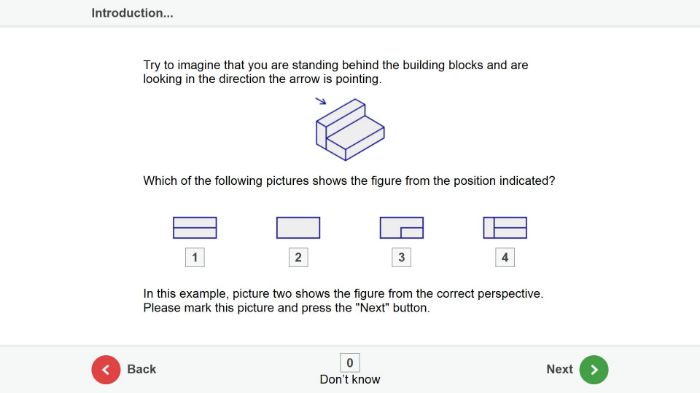 Introduction...

Try to imagine that you are standing behind the building blocks and are looking in the direction the arrow is pointing.

Which of the following pictures shows the figure from the position indicated?

1

2

3

4

In this example, picture two shows the figure from the correct perspective. Please mark this picture and press the "Next" button.

Back

0
Don't know

Next