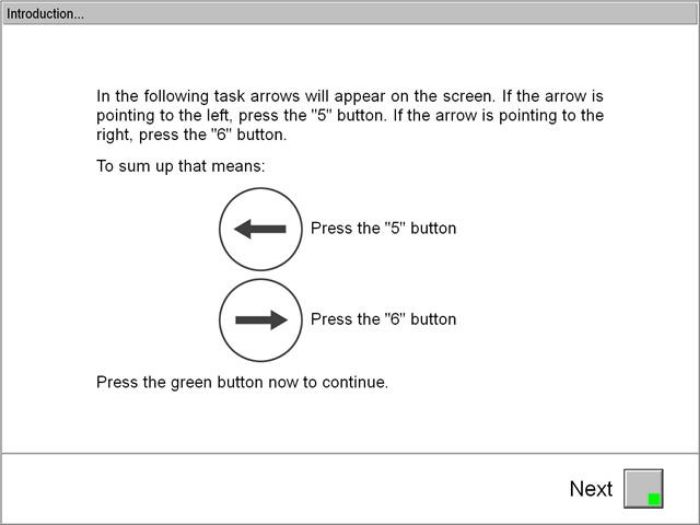 Introduction...

In the following task arrows will appear on the screen. If the arrow is pointing to the left, press the "5" button. If the arrow is pointing to the right, press the "6" button.

To sum up that means:

Press the "5" button

Press the "6" button

Press the green button now to continue.

Next