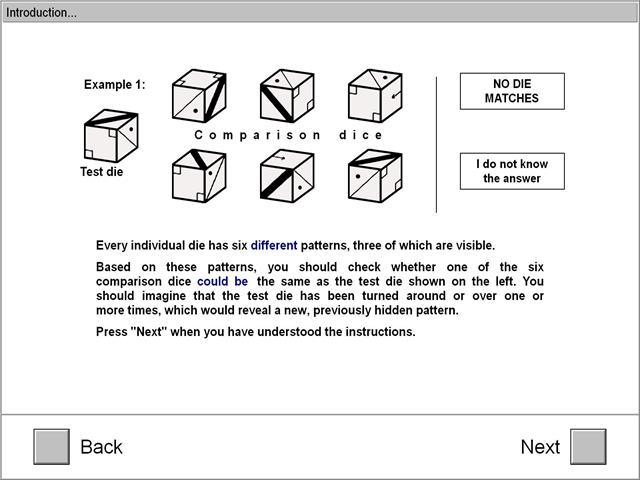 Introduction...

Example 1:

Comparison dice

Test die

NO DIE MATCHES

I do not know the answer

Every individual die has six different patterns, three of which are visible.

Based on these patterns, you should check whether one of the six comparison dice could be the same as the test die shown on the left. You should imagine that the test die has been turned around or over one or more times, which would reveal a new, previously hidden pattern.

Press "Next" when you have understood the instructions.

Back

Next