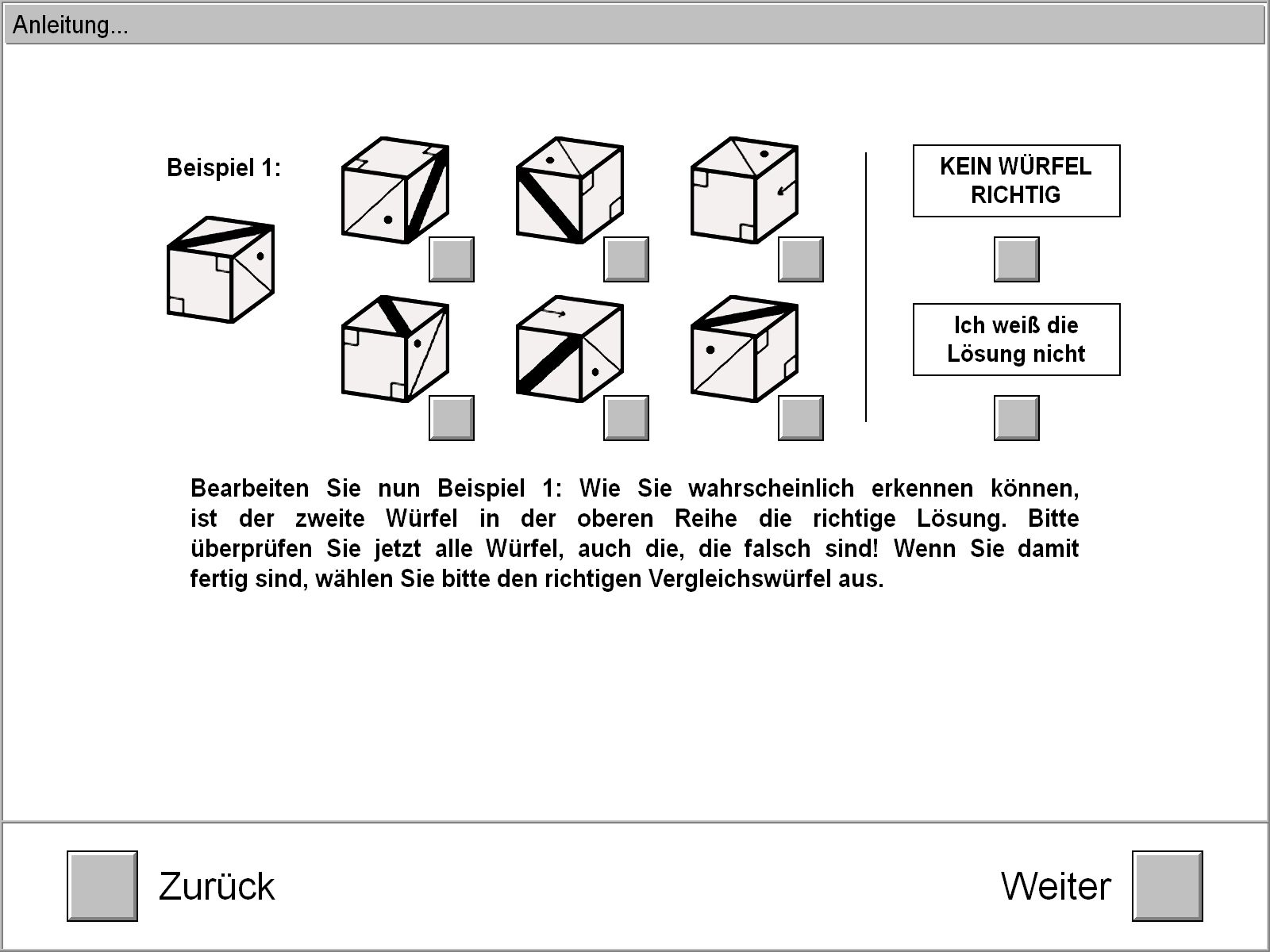 Anleitung...

Beispiel 1:

KEIN WÜRFEL RICHTIG

Ich weiß die Lösung nicht

Bearbeiten Sie nun Beispiel 1: Wie Sie wahrscheinlich erkennen können, ist der zweite Würfel in der oberen Reihe die richtige Lösung. Bitte überprüfen Sie jetzt alle Würfel, auch die, die falsch sind! Wenn Sie damit fertig sind, wählen Sie bitte den richtigen Vergleichswürfel aus.

Zurück

Weiter